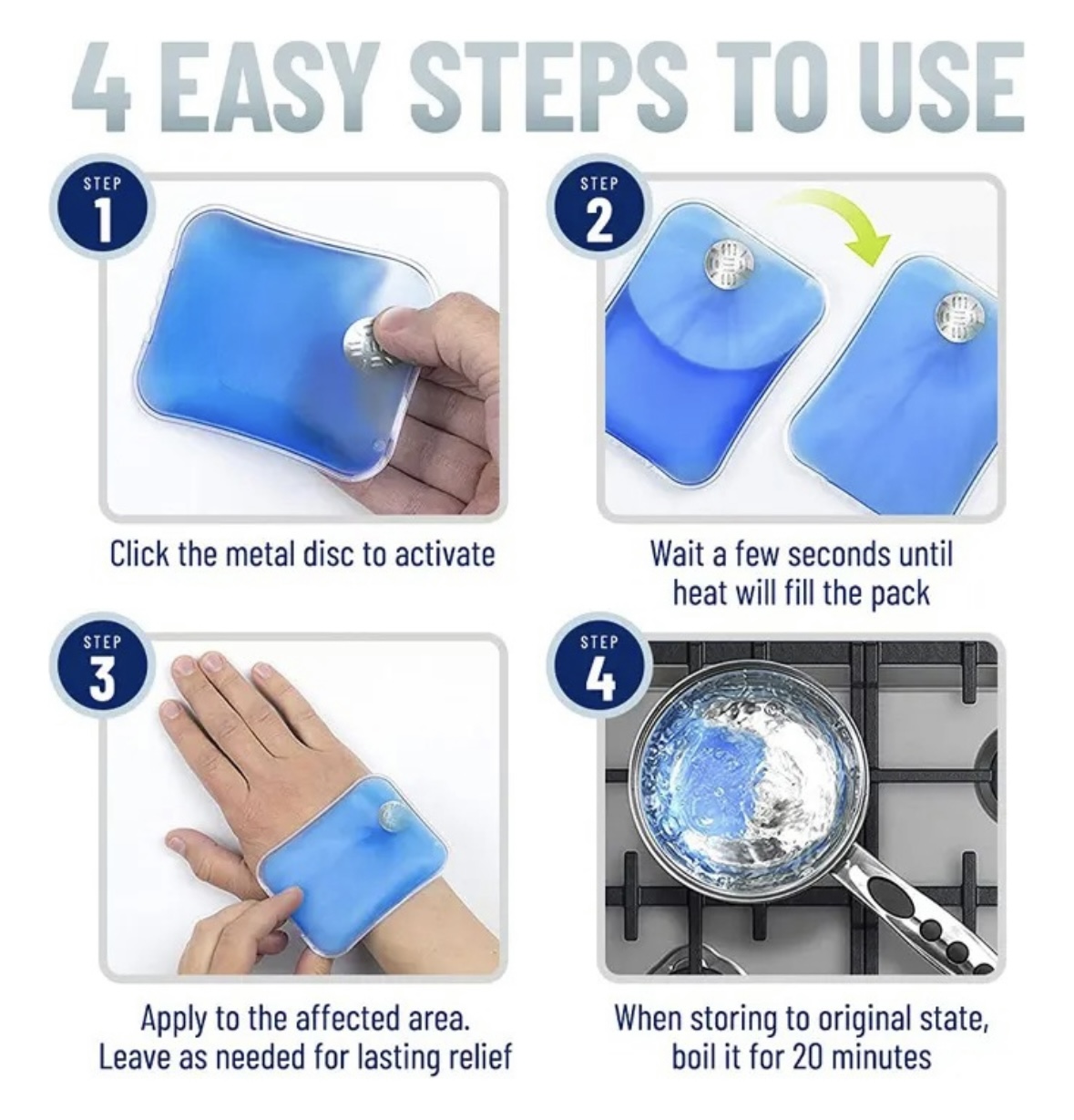 4 EASY STEPS TO USE

STEP 1

Click the metal disc to activate

STEP 2

Wait a few seconds until heat will fill the pack

STEP 3

Apply to the affected area. Leave as needed for lasting relief

STEP 4

When storing to original state, boil it for 20 minutes