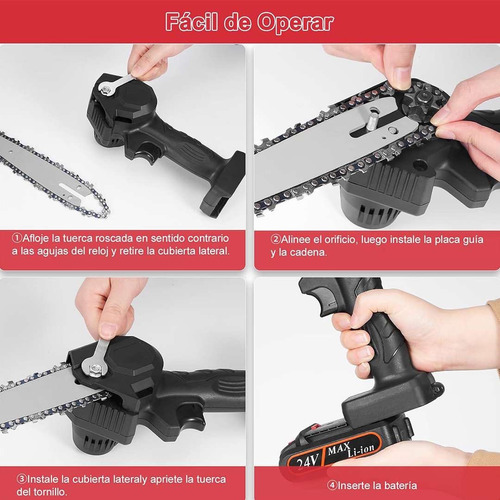 Fácil de Operar

①Afloje la tuerca roscada en sentido contrario a las agujas del reloj y retire la cubierta lateral.

②Alinee el orificio, luego instale la placa guía y la cadena.

③Instale la cubierta lateraly apriete la tuerca del tornillo.

24V MAX Li-ion

④Inserte la batería