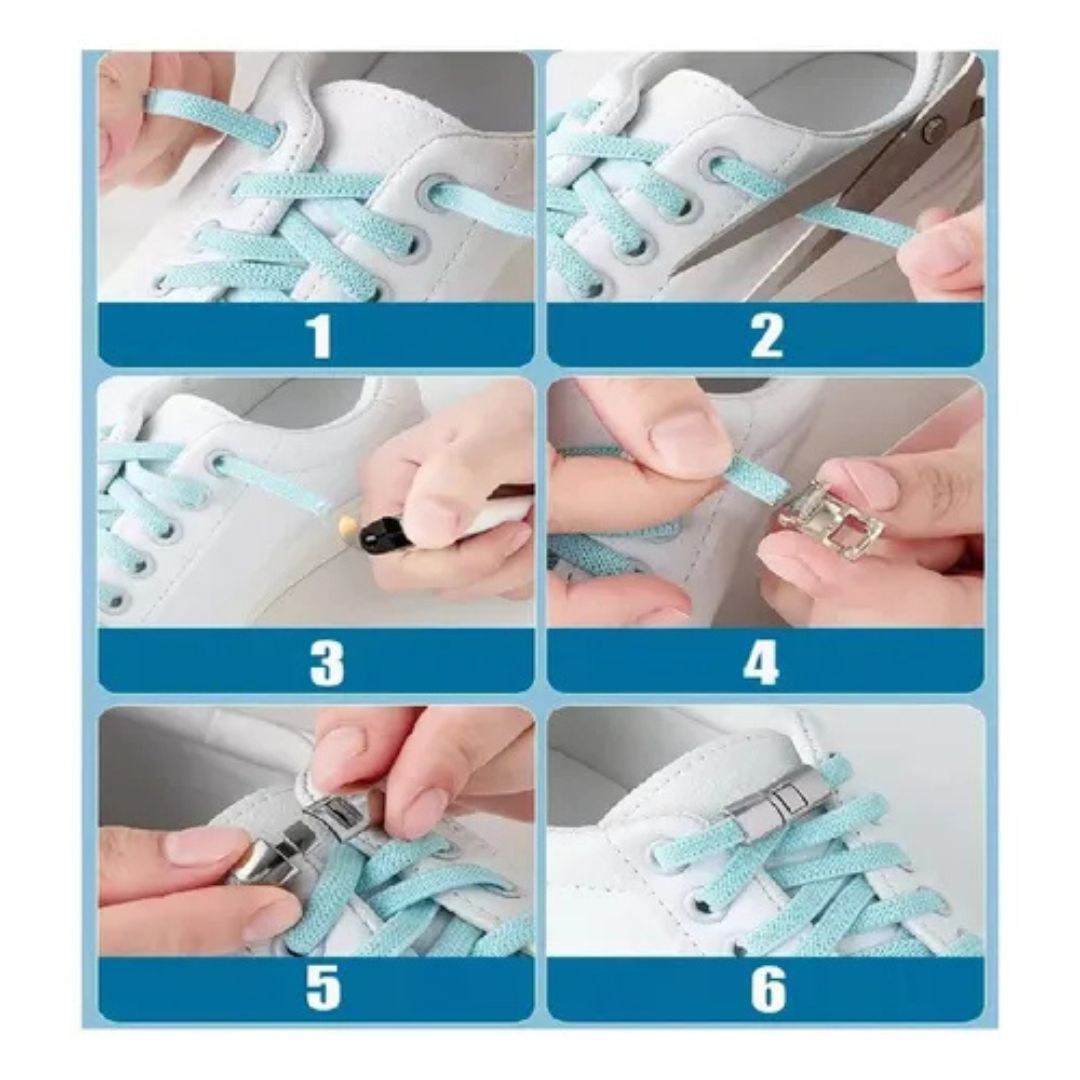 1

2

3

4

5

6