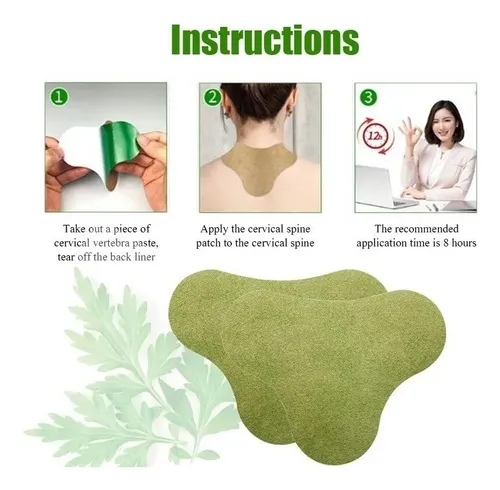 Instructions

1

Take out a piece of cervical vertebra paste, tear off the back liner

2

Apply the cervical spine patch to the cervical spine

3

12h

The recommended application time is 8 hours